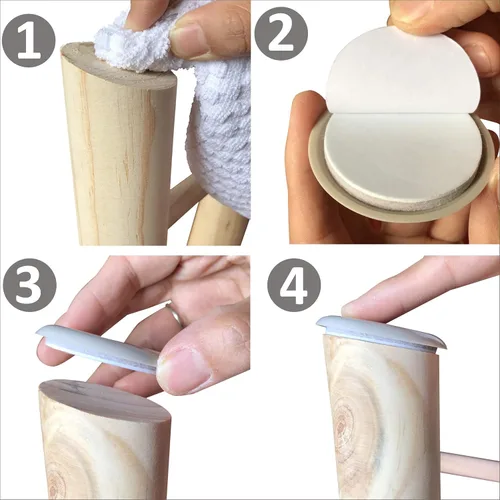 1
2
3
4