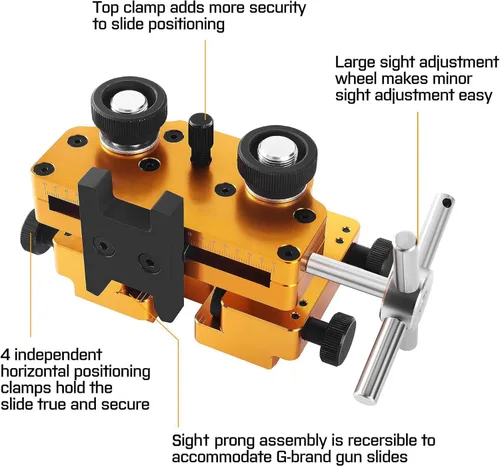 Top clamp adds more security to slide positioning

Large sight adjustment wheel makes minor sight adjustment easy

4 independent horizontal positioning clamps hold the slide true and secure

Sight prong assembly is recersible to accommodate G-brand gun slides