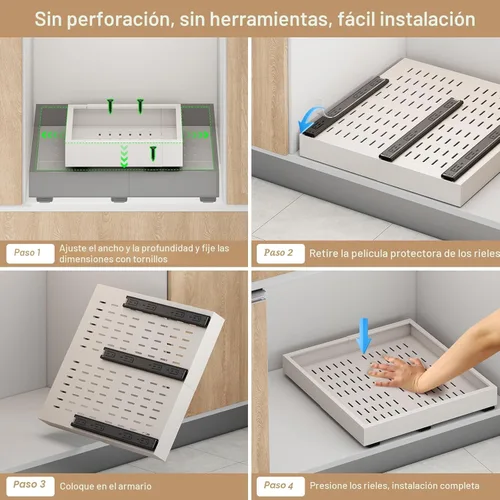 Sin perforación, sin herramientas, fácil instalación

Paso 1
Ajuste el ancho y la profundidad y fije las dimensiones con tornillos

Paso 2
Retire la película protectora de los rieles

Paso 3
Coloque en el armario

Paso 4
Presione los rieles, instalación completa