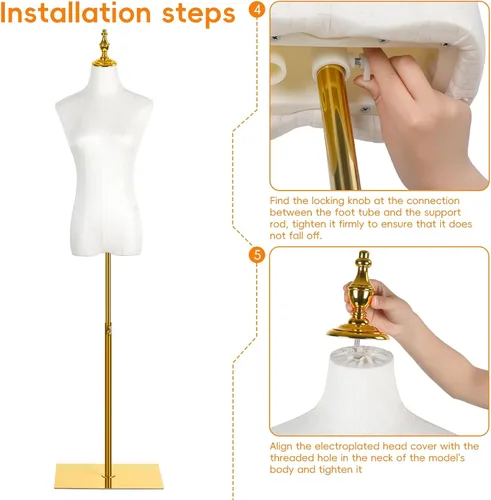 Installation steps

4

Find the locking knob at the connection between the foot tube and the support rod, tighten it firmly to ensure that it does not fall off.

5

Align the electroplated head cover with the threaded hole in the neck of the model's body and tighten it