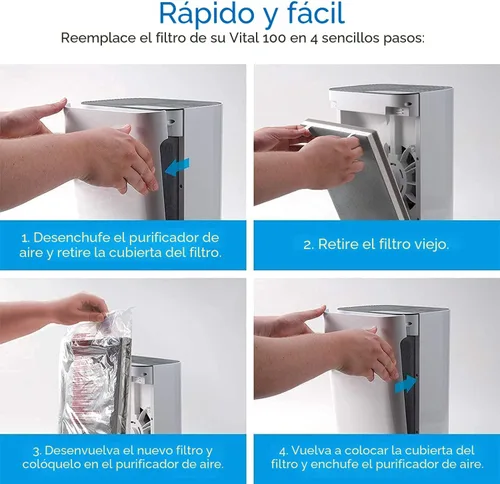 Rápido y fácil

Reemplace el filtro de su Vital 100 en 4 sencillos pasos:

1. Desenchufe el purificador de aire y retire la cubierta del filtro.

2. Retire el filtro viejo.

3. Desenvuelva el nuevo filtro y colóquelo en el purificador de aire.

4. Vuelva a colocar la cubierta del filtro y enchufe el purificador de aire.