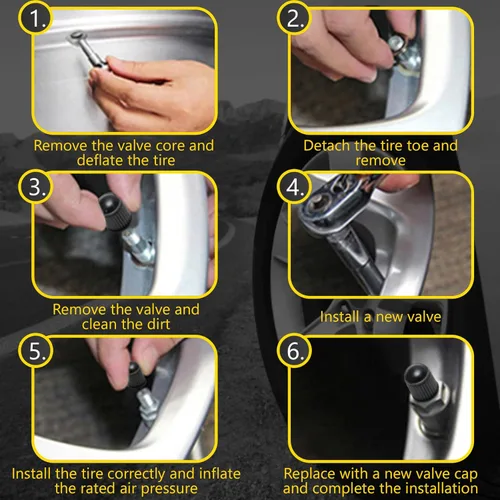 1.

Remove the valve core and deflate the tire

2.

Detach the tire toe and remove

3.

Remove the valve and clean the dirt

4.

Install a new valve

5.

Install the tire correctly and inflate the rated air pressure

6.

Replace with a new valve cap and complete the installation