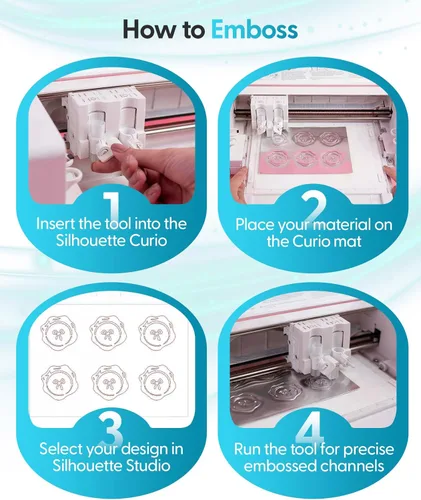 How to Emboss

1
Insert the tool into the Silhouette Curio

2
Place your material on the Curio mat

3
Select your design in Silhouette Studio

4
Run the tool for precise embossed channels