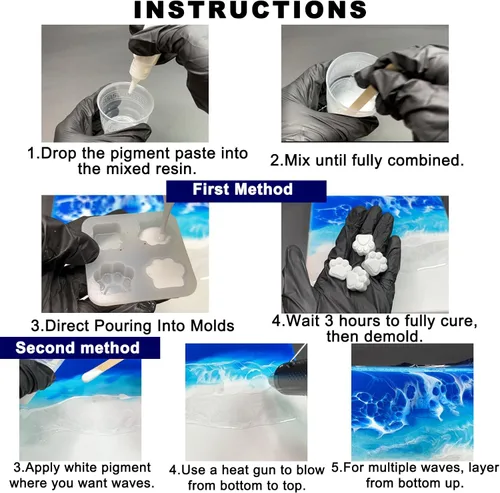 INSTRUCTIONS

1.Drop the pigment paste into the mixed resin.

2.Mix until fully combined.

First Method

3.Direct Pouring Into Molds

4.Wait 3 hours to fully cure, then demold.

Second method

3.Apply white pigment where you want waves.

4.Use a heat gun to blow from bottom to top.

5.For multiple waves, layer from bottom up.