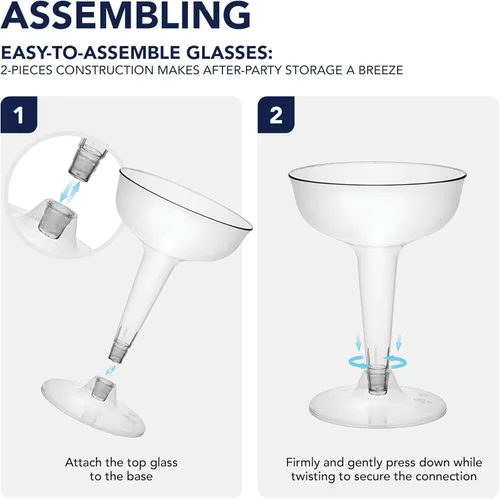 ASSEMBLING

EASY-TO-ASSEMBLE GLASSES:
2-PIECES CONSTRUCTION MAKES AFTER-PARTY STORAGE A BREEZE

1

Attach the top glass to the base

2

Firmly and gently press down while twisting to secure the connection