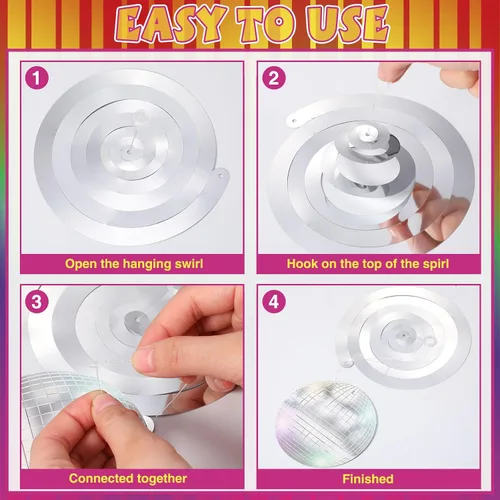 EASY TO USE

1

Open the hanging swirl

2

Hook on the top of the spirl

3

Connected together

4

Finished