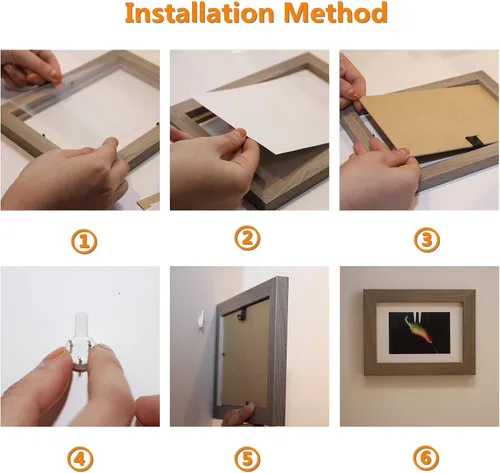 Installation Method

①

②

③

④

⑤

⑥