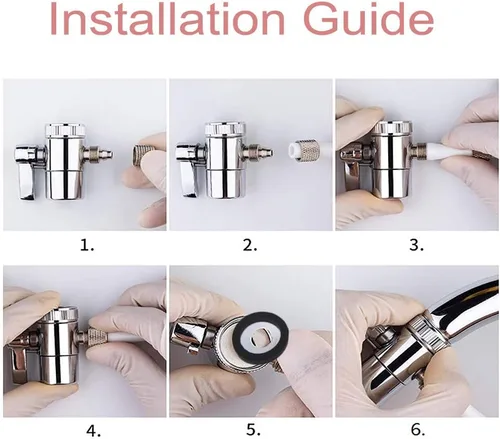 Installation Guide

1.

2.

3.

4.

5.

6.