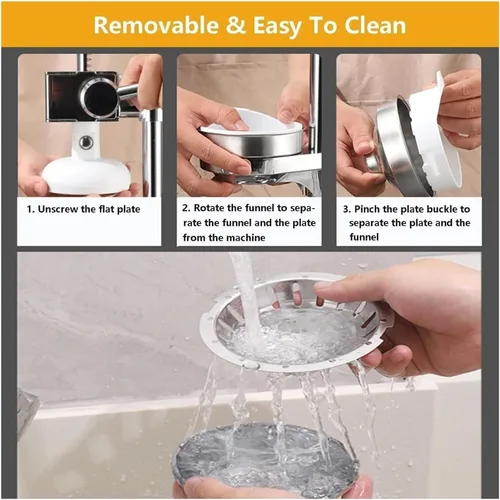 Removable & Easy To Clean

1. Unscrew the flat plate

2. Rotate the funnel to separate the funnel and the plate from the machine

3. Pinch the plate buckle to separate the plate and the funnel