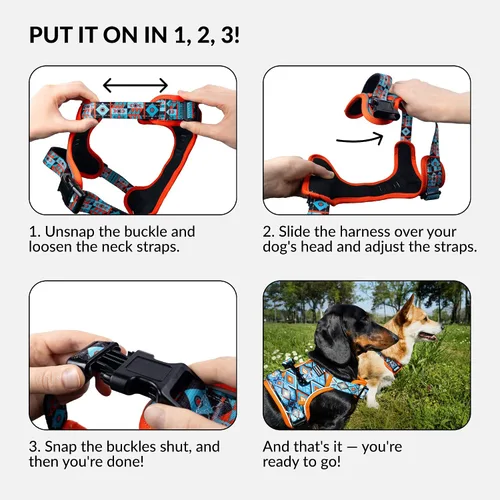 PUT IT ON IN 1, 2, 3!

1. Unsnap the buckle and loosen the neck straps.

2. Slide the harness over your dog's head and adjust the straps.

3. Snap the buckles shut, and then you're done!

And that's it — you're ready to go!