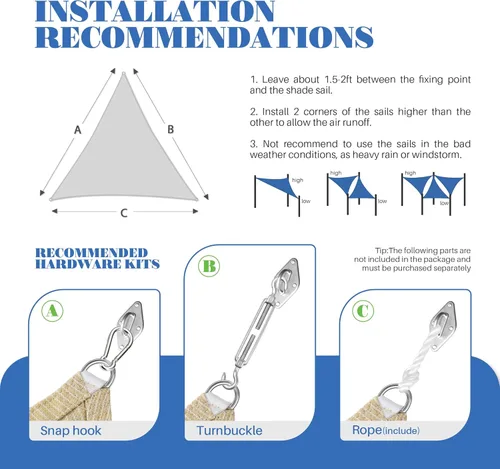 INSTALLATION RECOMMENDATIONS

A

B

C

1. Leave about 1.5-2ft between the fixing point and the shade sail.

2. Install 2 corners of the sails higher than the other to allow the air runoff.

3. Not recommend to use the sails in the bad weather conditions, as heavy rain or windstorm.

high
low
high
low
high
low

RECOMMENDED HARDWARE KITS

Tip:The following parts are not included in the package and must be purchased separately

A
Snap hook

B
Turnbuckle

C
Rope(include)