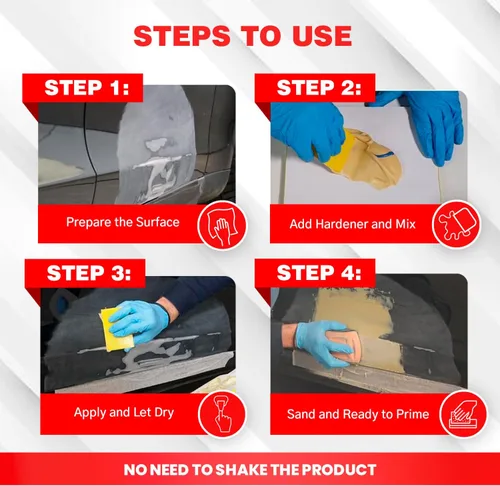 STEPS TO USE

STEP 1:

Prepare the Surface

STEP 2:

Add Hardener and Mix

STEP 3:

Apply and Let Dry

STEP 4:

Sand and Ready to Prime

NO NEED TO SHAKE THE PRODUCT