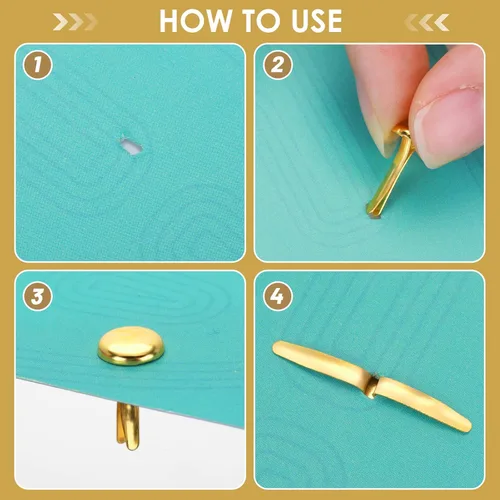 HOW TO USE

1

2

3

4