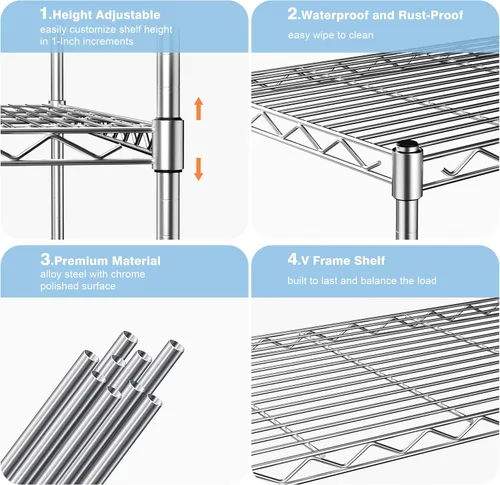 1.Height Adjustable
easily customize shelf height in 1-inch increments

2.Waterproof and Rust-Proof
easy wipe to clean

3.Premium Material
alloy steel with chrome polished surface

4.V Frame Shelf
built to last and balance the load