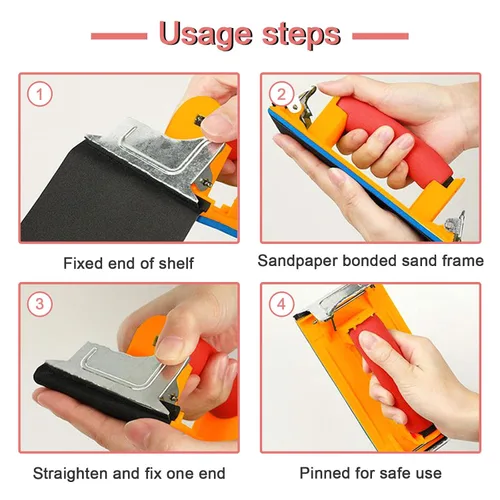 Usage steps

1

Fixed end of shelf

2

Sandpaper bonded sand frame

3

Straighten and fix one end

4

Pinned for safe use