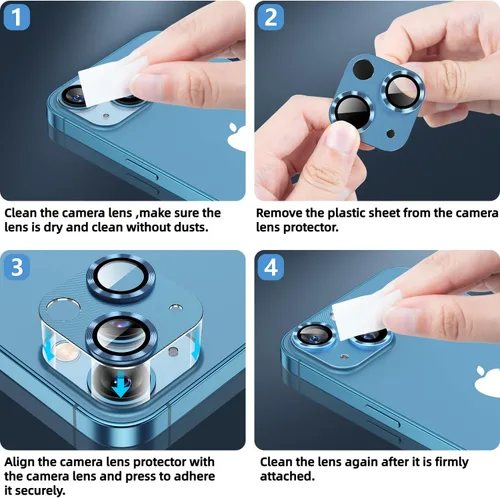 1

Clean the camera lens ,make sure the lens is dry and clean without dusts.

2

Remove the plastic sheet from the camera lens protector.

3

Align the camera lens protector with the camera lens and press to adhere it securely.

4

Clean the lens again after it is firmly attached.