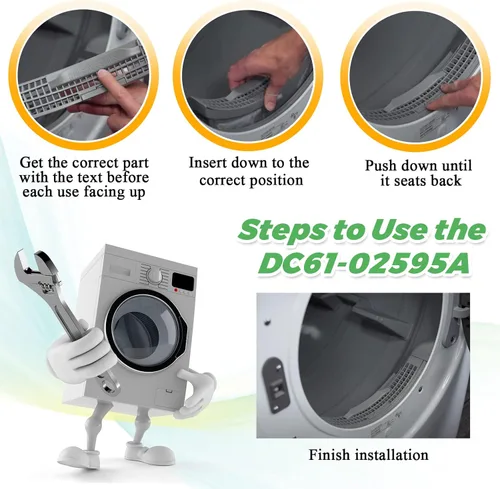 Get the correct part with the text before each use facing up

Insert down to the correct position

Push down until it seats back

Steps to Use the DC61-02595A

Finish installation