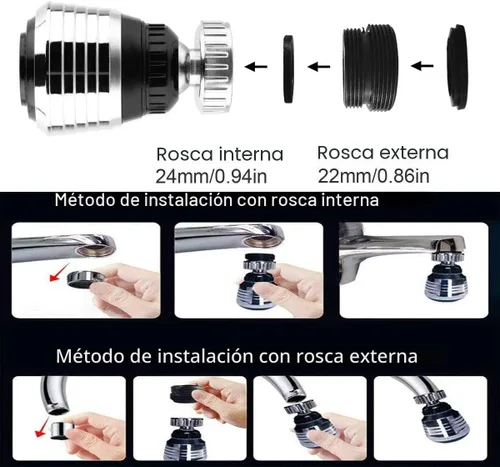 Rosca interna
24mm/0.94in

Rosca externa
22mm/0.86in

Método de instalación con rosca interna

Método de instalación con rosca externa