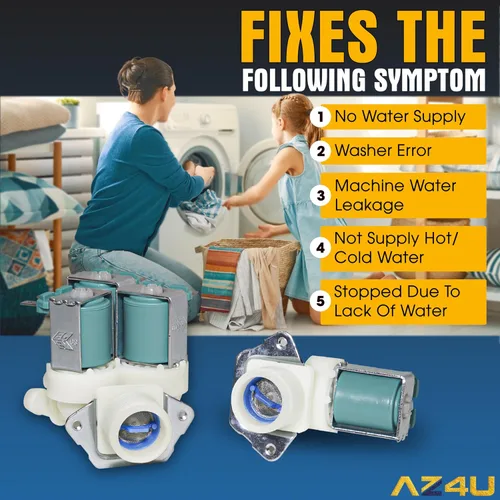 FIXES THE
FOLLOWING SYMPTOM

1 No Water Supply

2 Washer Error

3 Machine Water Leakage

4 Not Supply Hot/ Cold Water

5 Stopped Due To Lack Of Water

AZ4U