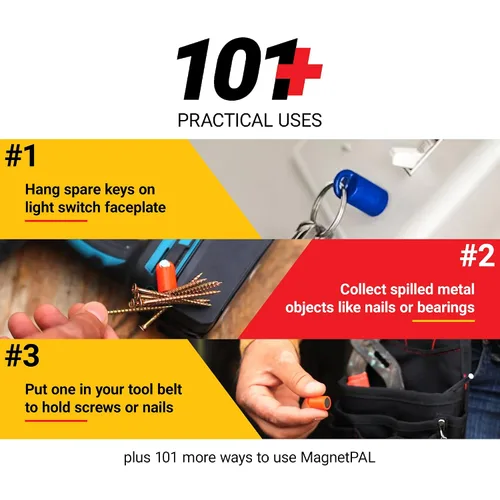 101+

PRACTICAL USES

#1

Hang spare keys on light switch faceplate

#2

Collect spilled metal objects like nails or bearings

#3

Put one in your tool belt to hold screws or nails

plus 101 more ways to use MagnetPAL