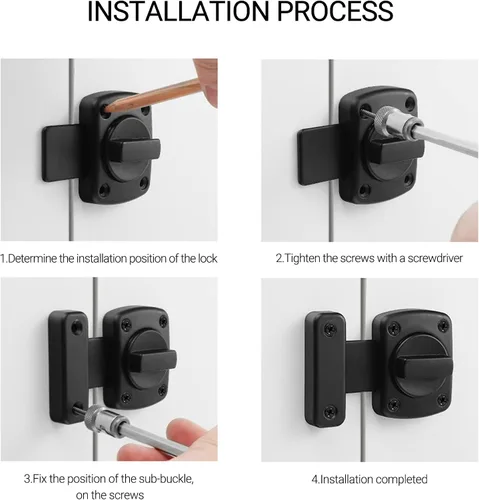 INSTALLATION PROCESS

1.Determine the installation position of the lock

2.Tighten the screws with a screwdriver

3.Fix the position of the sub-buckle, on the screws

4.Installation completed