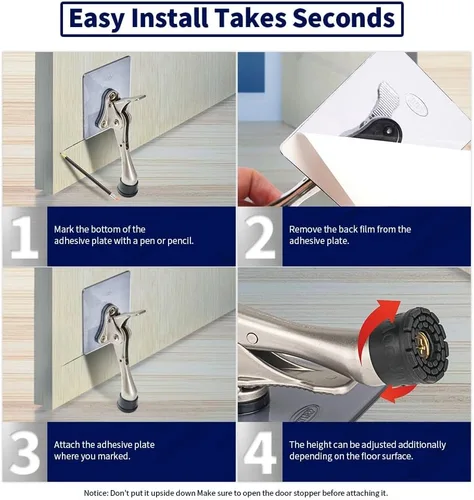 Easy Install Takes Seconds

1
Mark the bottom of the adhesive plate with a pen or pencil.

2
Remove the back film from the adhesive plate.

3
Attach the adhesive plate where you marked.

4
The height can be adjusted additionally depending on the floor surface.

Notice: Don't put it upside down Make sure to open the door stopper before attaching it.