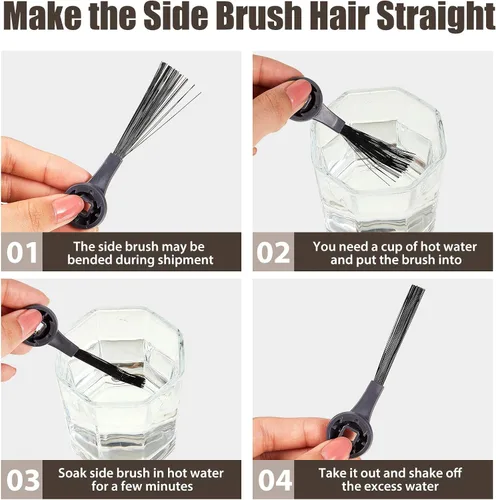 Make the Side Brush Hair Straight

01 The side brush may be bended during shipment

02 You need a cup of hot water and put the brush into

03 Soak side brush in hot water for a few minutes

04 Take it out and shake off the excess water