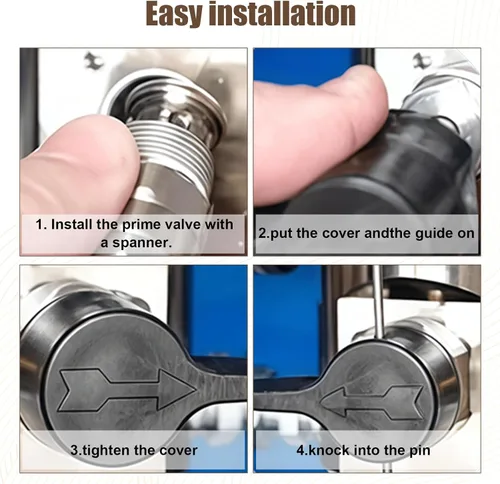 Easy installation

1. Install the prime valve with a spanner.

2.put the cover andthe guide on

3.tighten the cover

4.knock into the pin