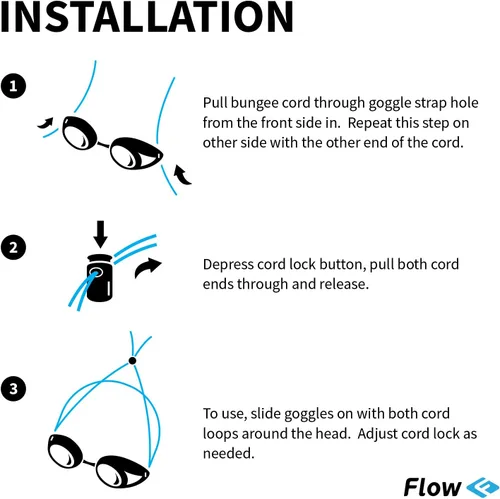 INSTALLATION

1

Pull bungee cord through goggle strap hole from the front side in. Repeat this step on other side with the other end of the cord.

2

Depress cord lock button, pull both cord ends through and release.

3

To use, slide goggles on with both cord loops around the head. Adjust cord lock as needed.

Flow