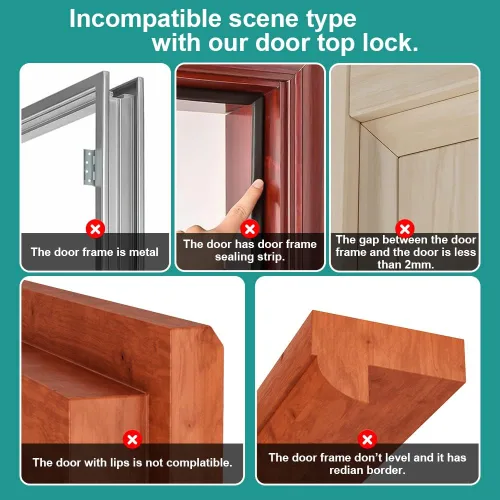 Incompatible scene type with our door top lock.

The door frame is metal

The door has door frame sealing strip.

The gap between the door frame and the door is less than 2mm.

The door with lips is not complatible.

The door frame don't level and it has redian border.