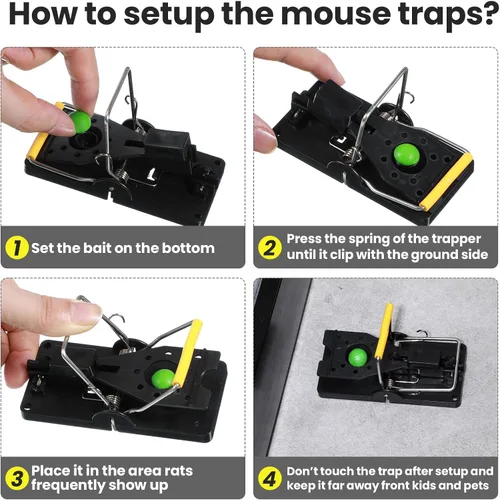 How to setup the mouse traps?

1 Set the bait on the bottom

2 Press the spring of the trapper until it clip with the ground side

3 Place it in the area rats frequently show up

4 Don't touch the trap after setup and keep it far away front kids and pets