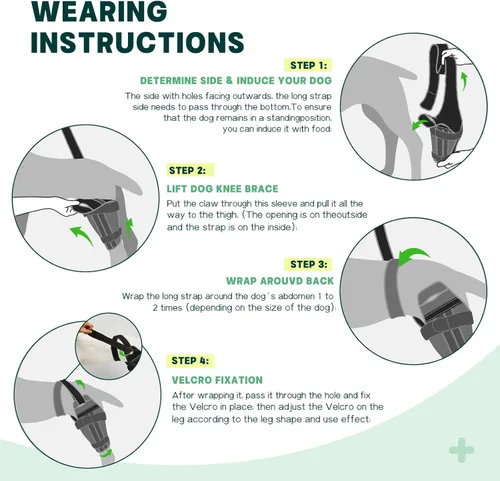 WEARING INSTRUCTIONS

STEP 1:

DETERMINE SIDE & INDUCE YOUR DOG

The side with holes facing outwards. the long strap side needs to pass through the bottom.To ensure that the dog remains in a standingposition. you can induce it with food:

STEP 2:

LIFT DOG KNEE BRACE

Put the claw through this sleeve and pull it all the way to the thigh. (The opening is on theoutside and the strap is on the inside):

STEP 3:

WRAP AROUVD BACK

Wrap the long strap around the dog's abdomen 1 to 2 times (depending on the size of the dog):

STEP 4:

VELCRO FIXATION

After wrapping it. pass it through the hole and fix the Velcro in place: then adjust the Velcro on the leg according to the leg shape and use effect: