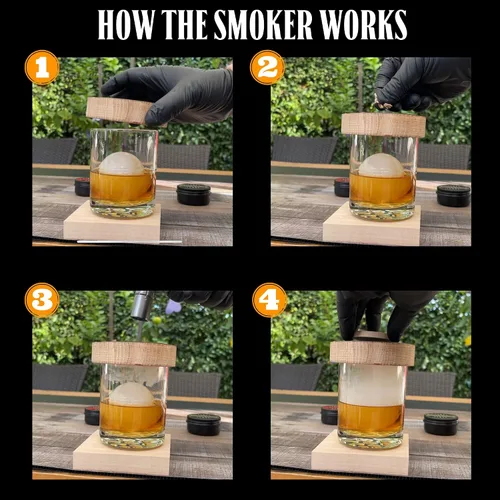 HOW THE SMOKER WORKS

1

2

3

4