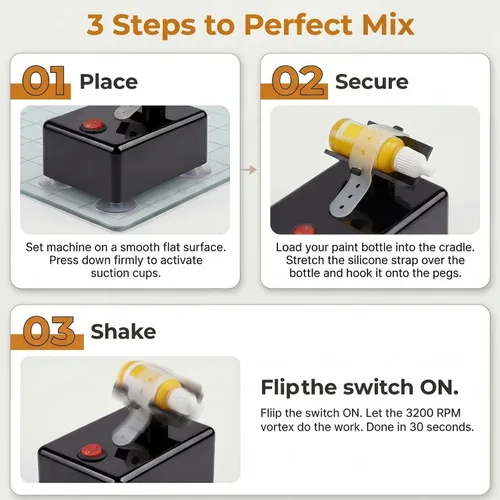 3 Steps to Perfect Mix

01 Place

Set machine on a smooth flat surface. Press down firmly to activate suction cups.

02 Secure

Load your paint bottle into the cradle. Stretch the silicone strap over the bottle and hook it onto the pegs.

03 Shake

Flipthe switch ON.

Fliip the switch ON. Let the 3200 RPM vortex do the work. Done in 30 seconds.