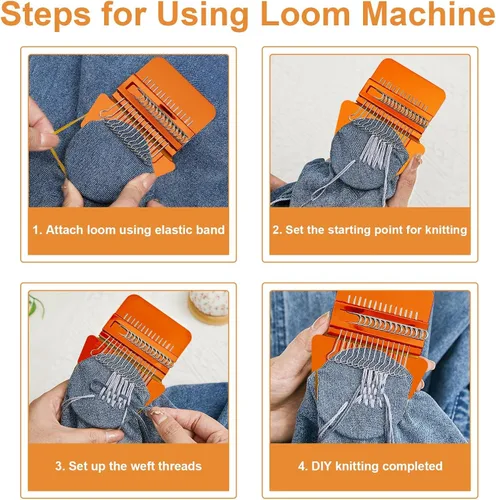 Steps for Using Loom Machine

1. Attach loom using elastic band

2. Set the starting point for knitting

3. Set up the weft threads

4. DIY knitting completed