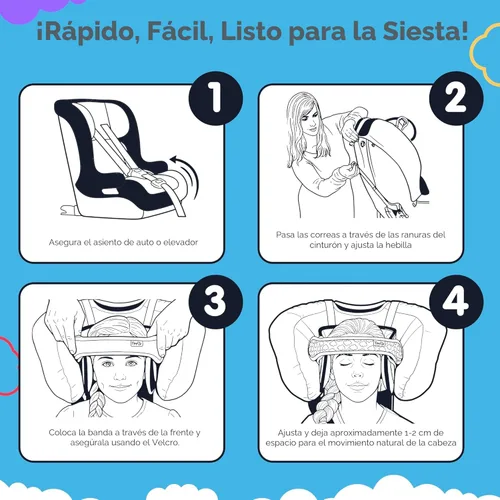 ¡Rápido, Fácil, Listo para la Siesta!

1

Asegura el asiento de auto o elevador

2

Pasa las correas a través de las ranuras del cinturón y ajusta la hebilla

3

Coloca la banda a través de la frente y asegúrala usando el Velcro.

4

Ajusta y deja aproximadamente 1-2 cm de espacio para el movimiento natural de la cabeza