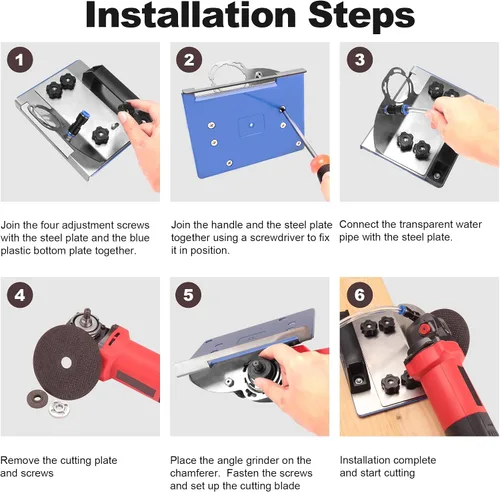 Installation Steps

1

Join the four adjustment screws with the steel plate and the blue plastic bottom plate together.

2

Join the handle and the steel plate together using a screwdriver to fix it in position.

3

Connect the transparent water pipe with the steel plate.

4

Remove the cutting plate and screws

5

Place the angle grinder on the chamferer. Fasten the screws and set up the cutting blade

6

Installation complete and start cutting