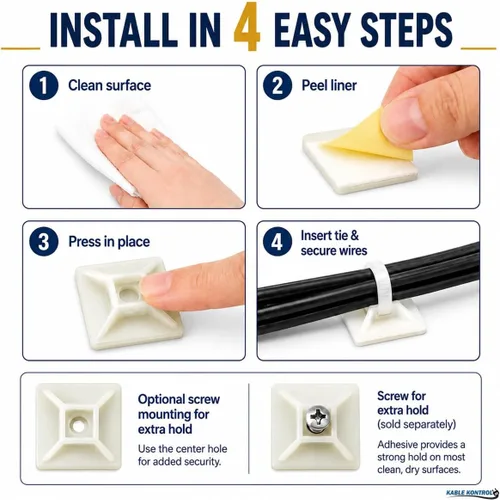 INSTALL IN 4 EASY STEPS

1 Clean surface

2 Peel liner

3 Press in place

4 Insert tie & secure wires

Optional screw mounting for extra hold

Use the center hole for added security.

Screw for extra hold (sold separately)

Adhesive provides a strong hold on most clean, dry surfaces.

KABLE KONTROL