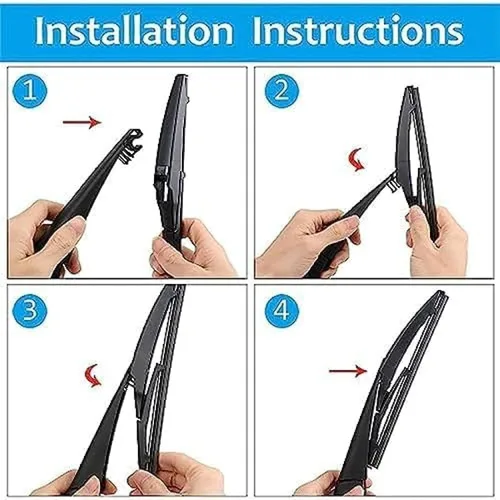 Installation Instructions

1

2

3

4