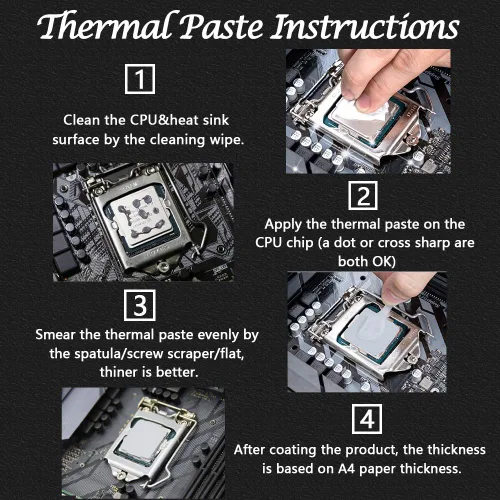 Thermal Paste Instructions

1

Clean the CPU&heat sink surface by the cleaning wipe.

2

Apply the thermal paste on the CPU chip (a dot or cross sharp are both OK)

3

Smear the thermal paste evenly by the spatula/screw scraper/flat, thiner is better.

4

After coating the product, the thickness is based on A4 paper thickness.