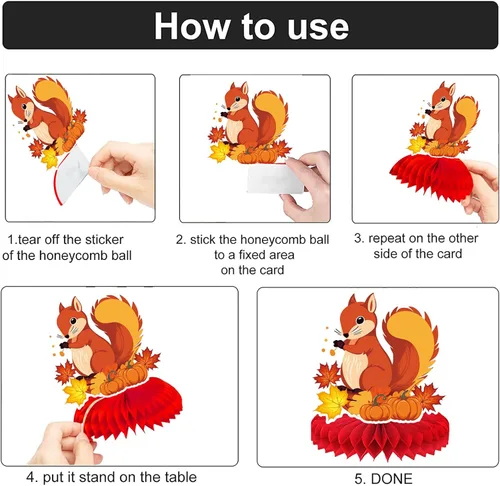 How to use

1.tear off the sticker of the honeycomb ball

2. stick the honeycomb ball to a fixed area on the card

3. repeat on the other side of the card

4. put it stand on the table

5. DONE