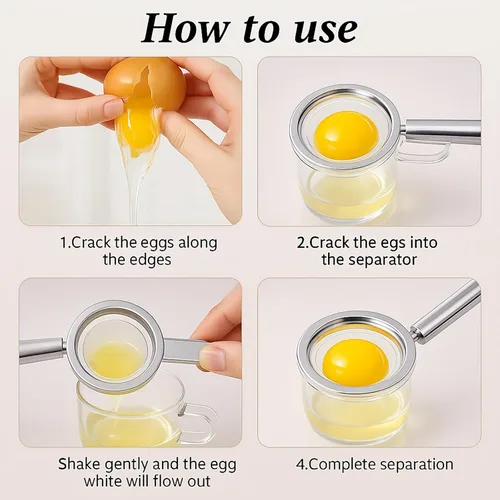 How to use

1.Crack the eggs along the edges

2.Crack the egs into the separator

Shake gently and the egg white will flow out

4.Complete separation