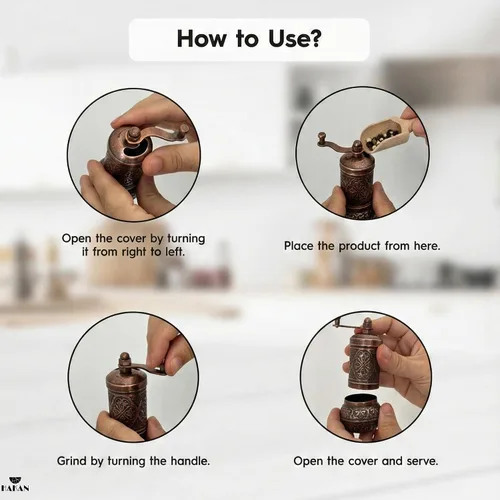 How to Use?

Open the cover by turning it from right to left.

Place the product from here.

Grind by turning the handle.

Open the cover and serve.

HAKAN