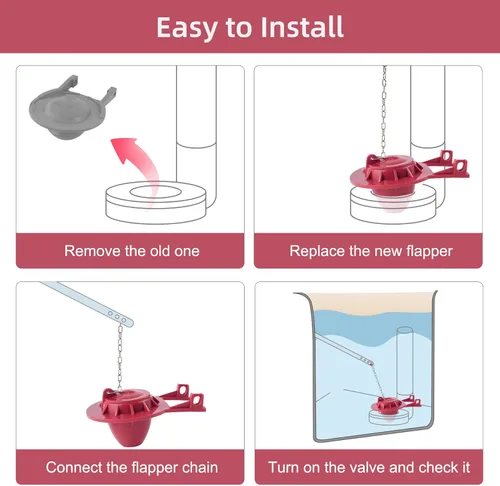 Easy to Install

Remove the old one

Replace the new flapper

Connect the flapper chain

Turn on the valve and check it