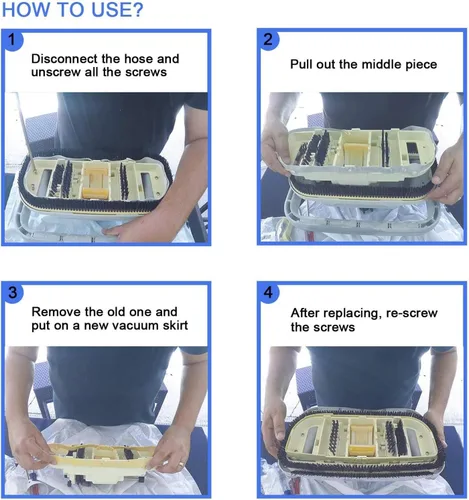 HOW TO USE?

1
Disconnect the hose and unscrew all the screws

2
Pull out the middle piece

3
Remove the old one and put on a new vacuum skirt

4
After replacing, re-screw the screws