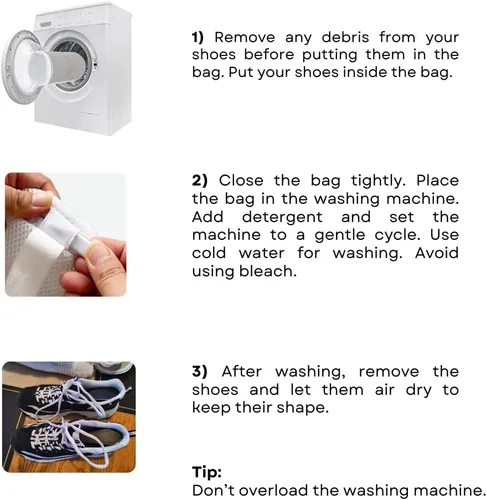 1) Remove any debris from your shoes before putting them in the bag. Put your shoes inside the bag.

2) Close the bag tightly. Place the bag in the washing machine. Add detergent and set the machine to a gentle cycle. Use cold water for washing. Avoid using bleach.

3) After washing, remove the shoes and let them air dry to keep their shape.

Tip:
Don't overload the washing machine.