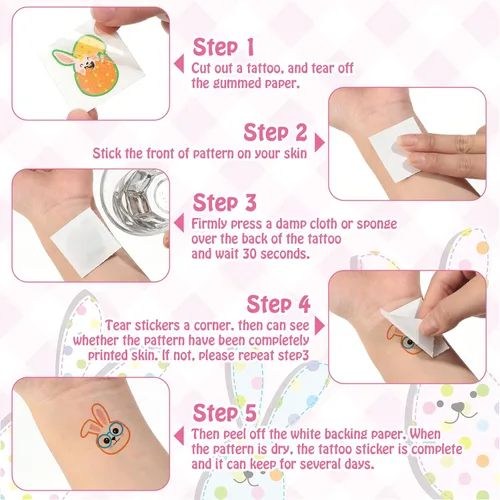 Step 1
Cut out a tattoo, and tear off the gummed paper.

Step 2
Stick the front of pattern on your skin

Step 3
Firmly press a damp cloth or sponge over the back of the tattoo and wait 30 seconds.

Step 4
Tear stickers a corner, then can see whether the pattern have been completely printed skin. If not, please repeat step3

Step 5
Then peel off the white backing paper. When the pattern is dry, the tattoo sticker is complete and it can keep for several days.