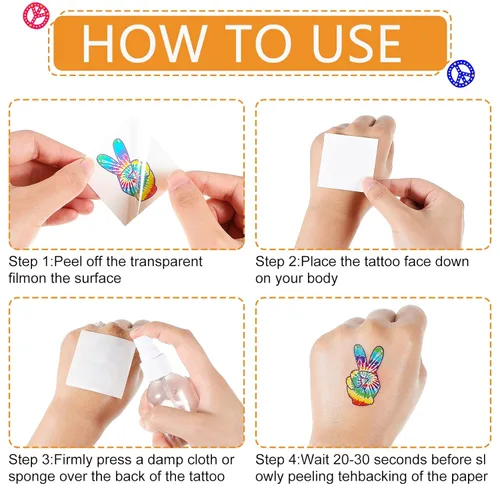 HOW TO USE

Step 1:Peel off the transparent filmon the surface

Step 2:Place the tattoo face down on your body

Step 3:Firmly press a damp cloth or sponge over the back of the tattoo

Step 4:Wait 20-30 seconds before sl owly peeling tehbacking of the paper