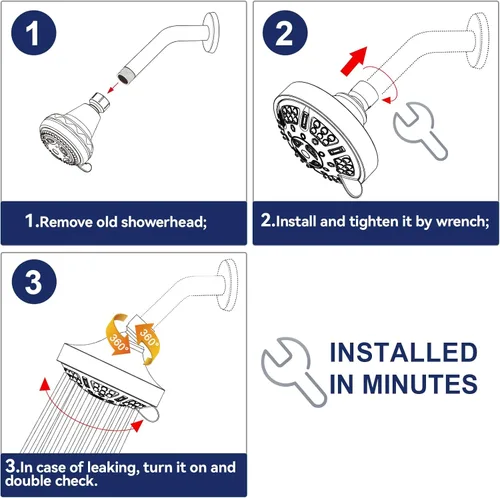 1

1.Remove old showerhead;

2

2.Install and tighten it by wrench;

3

360°

360°

3.In case of leaking, turn it on and double check.

INSTALLED IN MINUTES