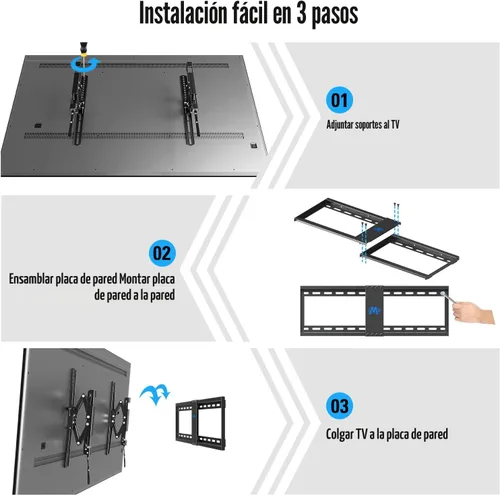 Instalación fácil en 3 pasos

01

Adjuntar soportes al TV

02

Ensamblar placa de pared Montar placa de pared a la pared

03

Colgar TV a la placa de pared